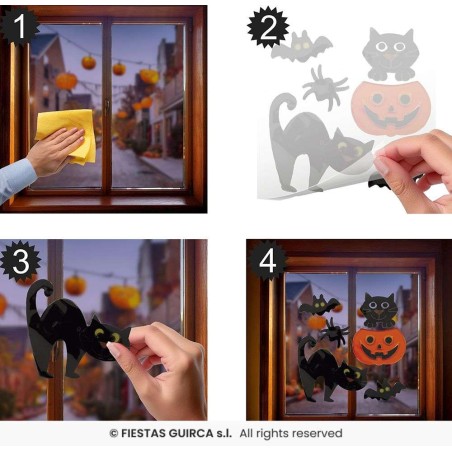 1

2

3

4

© FIESTAS GUIRCA s.l. All rights reserved